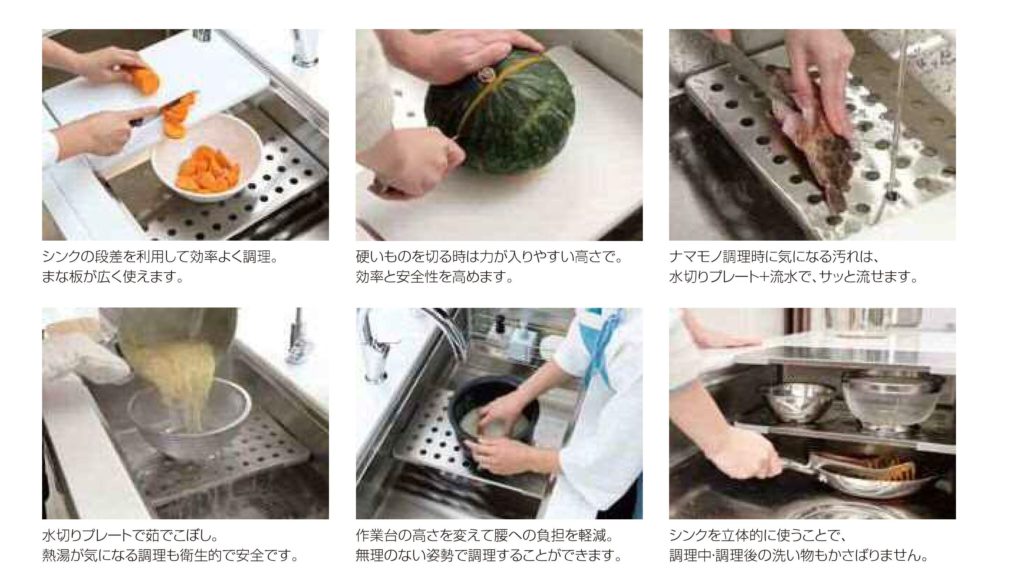 シンクの段差を利用して効率よく調理。
まな板が広く使えます。

硬いものを切る時は力が入りやすい高さで。
効率と安全性を高めます。

ナマモノ調理時に気になる汚れは、
水切りプレート+流水で、サッと流せます。

水切りプレートで茹でこぼし。
熱湯が気になる調理も衛生的で安全です。

作業台の高さを変えて腰への負担を軽減。
無理のない姿勢で調理することができます。

シンクを立体的に使うことで、
調理中・調理後の洗い物もかさばりません。